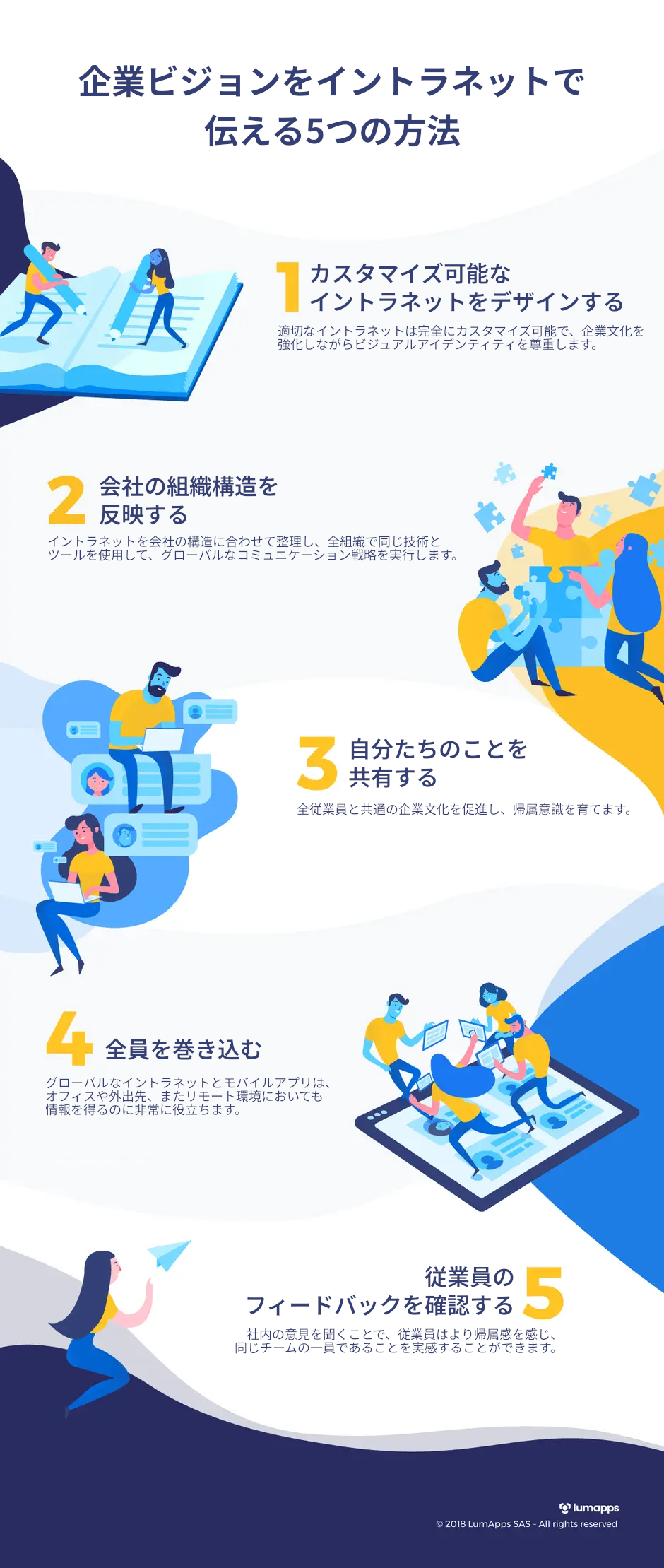 企業ビジョンをイントラネットで伝える5つの方法

1 カスタマイズ可能なイントラネットをデザインする

適切なイントラネットは完全にカスタマイズ可能で、企業文化を強化しながらビジュアルアイデンティティを尊重します。

2 会社の組織構造を反映する

イントラネットを会社の構造に合わせて整理し、全組織で同じ技術とツールを使用して、グローバルなコミュニケーション戦略を実行します。

3 自分たちのことを共有する

全従業員と共通の企業文化を促進し、帰属意識を育てます。

4 全員を巻き込む

グローバルなイントラネットとモバイルアプリは、オフィスや外出先、またリモート環境においても情報を得るのに非常に役立ちます。

従業員のフィードバックを確認する 5

社内の意見を聞くことで、従業員はより帰属感を感じ、同じチームの一員であることを実感することができます。

lumapps
© 2018 LumApps SAS - All rights reserved